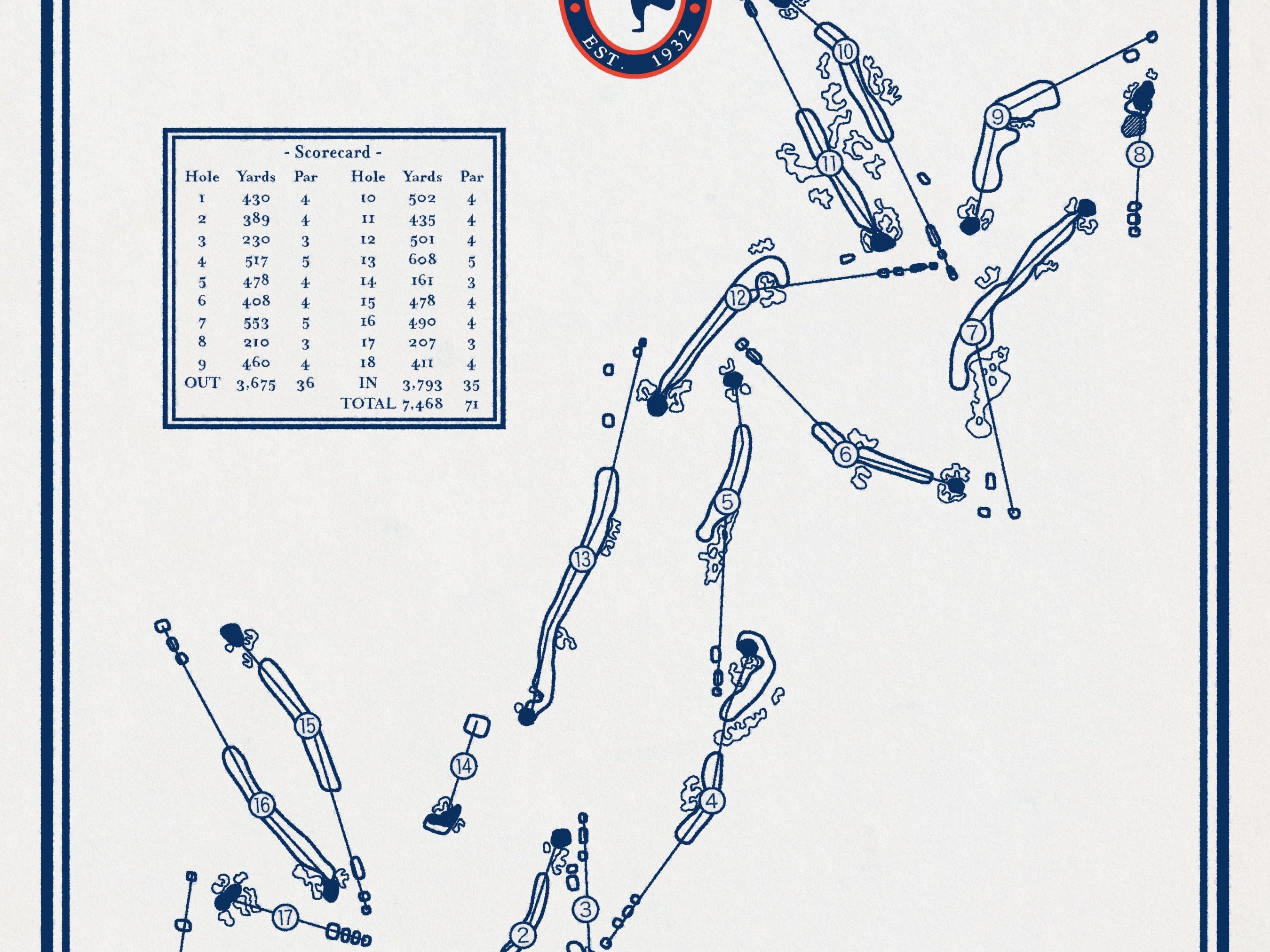 EST. 1932

- Scorecard -

| Hole | Yards | Par | Hole | Yards | Par |
|---|---|---|---|---|---|
| 1 | 430 | 4 | 10 | 502 | 4 |
| 2 | 389 | 4 | 11 | 435 | 4 |
| 3 | 230 | 3 | 12 | 501 | 4 |
| 4 | 517 | 5 | 13 | 608 | 5 |
| 5 | 478 | 4 | 14 | 161 | 3 |
| 6 | 408 | 4 | 15 | 478 | 4 |
| 7 | 553 | 5 | 16 | 490 | 4 |
| 8 | 210 | 3 | 17 | 207 | 3 |
| 9 | 460 | 4 | 18 | 411 | 4 |
| OUT | 3,675 | 36 | IN | 3,793 | 35 |
| | | | TOTAL | 7,468 | 71 |

10
9
8
11
12
7
6
5
13
15
14
16
4
17
3
2